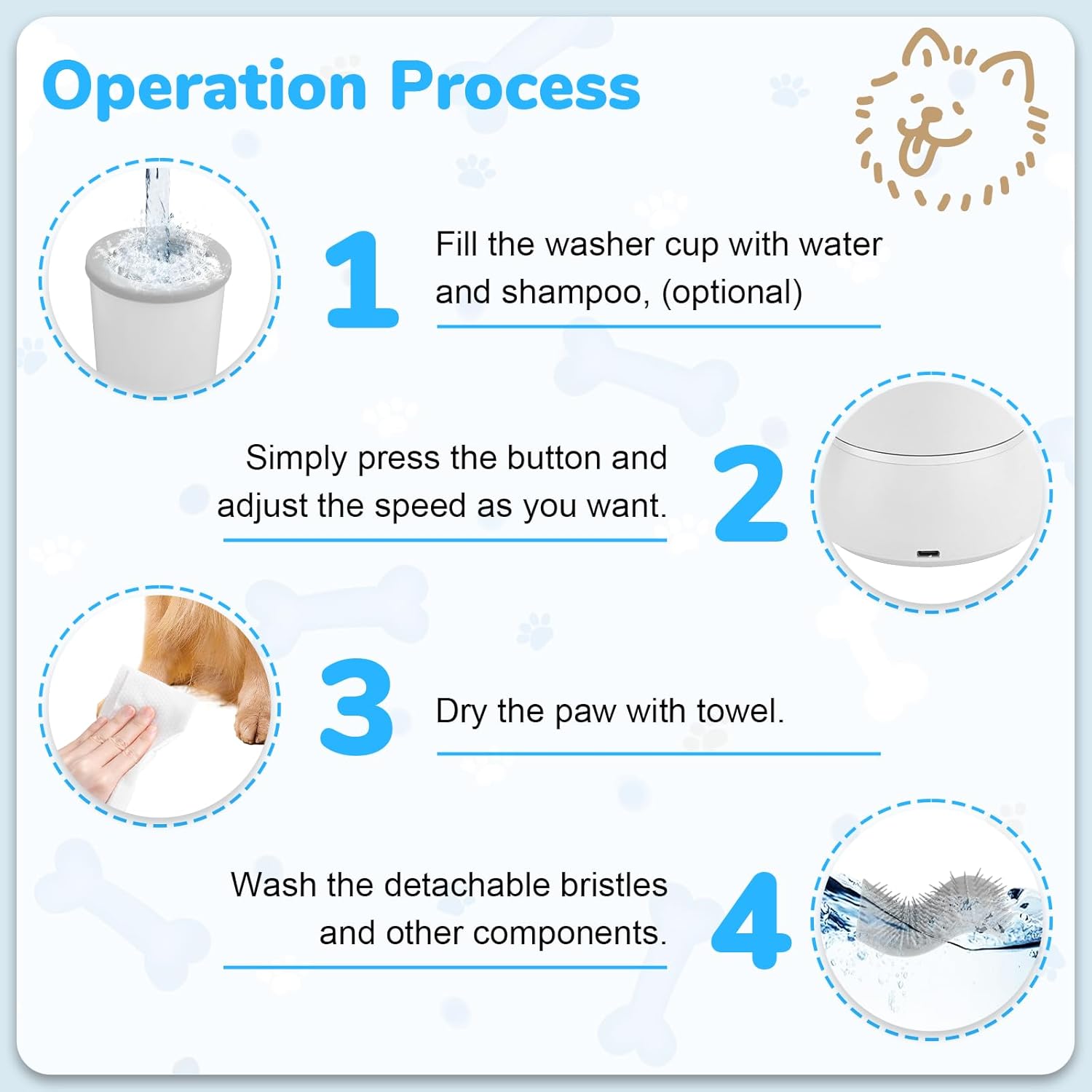 Operation Process

1 Fill the washer cup with water and shampoo, (optional)

Simply press the button and adjust the speed as you want. 2

3 Dry the paw with towel.

Wash the detachable bristles and other components. 4